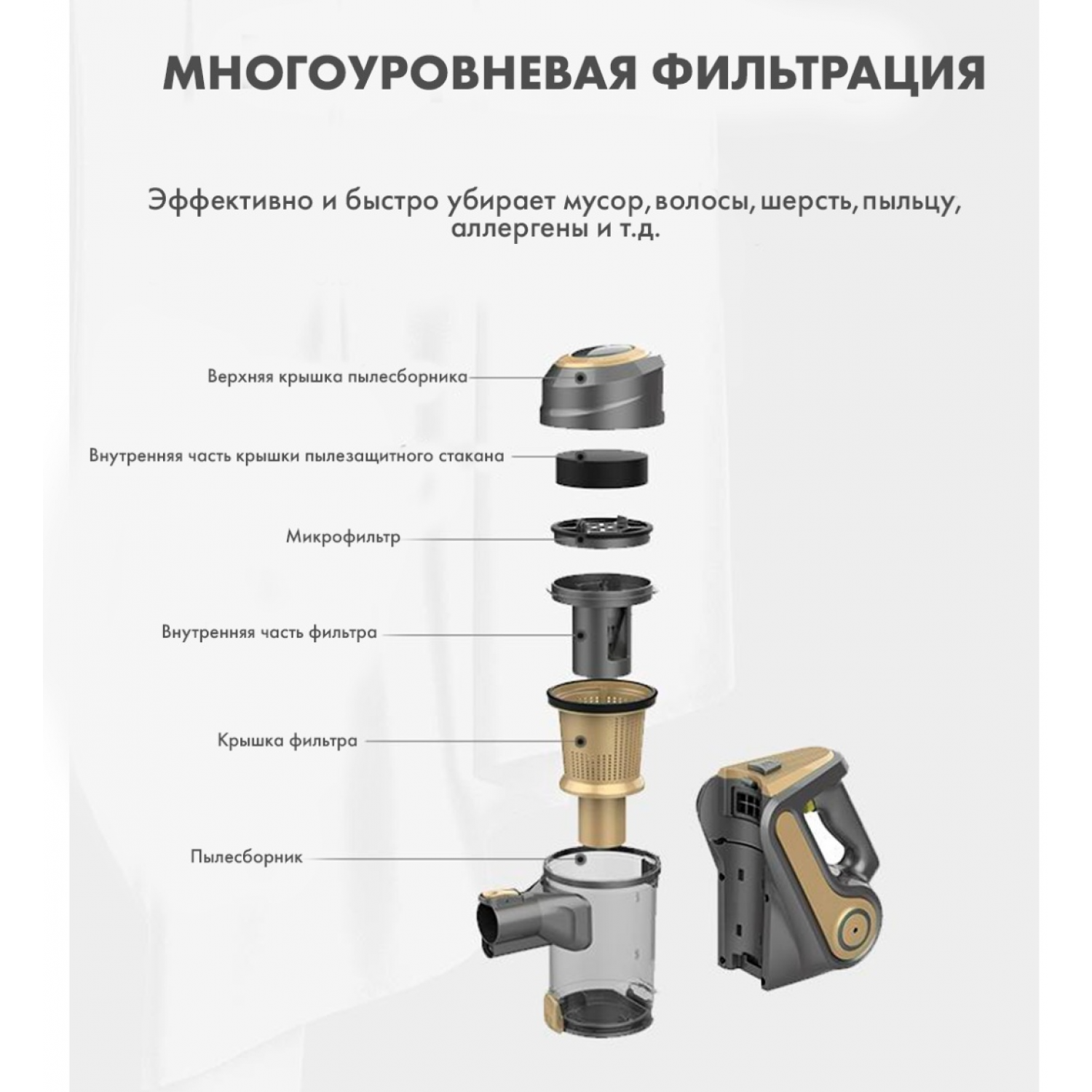 МНОГОУРОВНЕВАЯ ФИЛЬТРАЦИЯ

Эффективно и быстро убирает мусор, волосы, шерсть, пыльцу, аллергены и т.д.

Верхняя крышка пылесборника

Внутренняя часть крышки пылезащитного стакана

Микрофильтр

Внутренняя часть фильтра

Крышка фильтра

Пылесборник