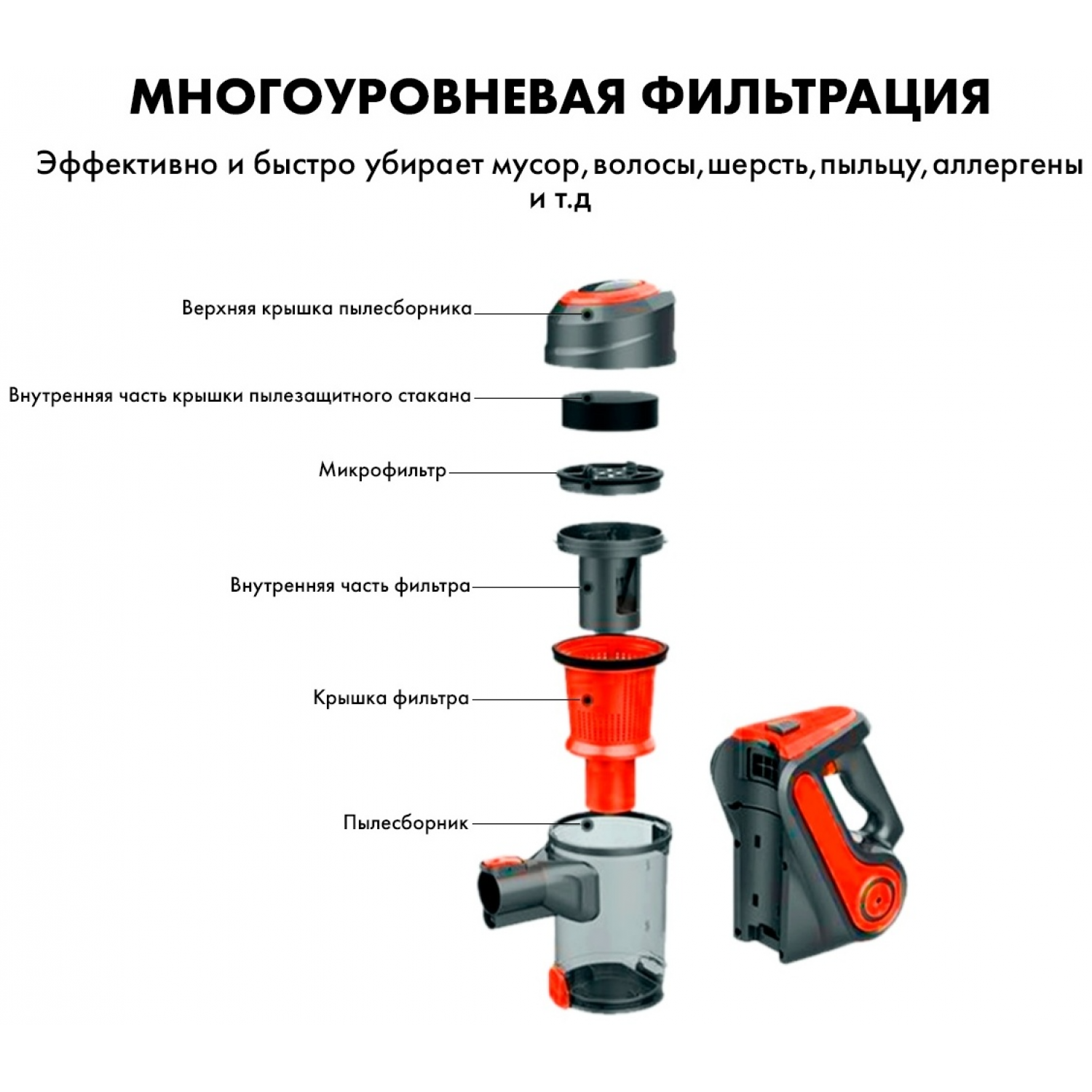 МНОГОУРОВНЕВАЯ ФИЛЬТРАЦИЯ

Эффективно и быстро убирает мусор, волосы, шерсть, пыльцу, аллергены и т.д

Верхняя крышка пылесборника

Внутренняя часть крышки пылезащитного стакана

Микрофильтр

Внутренняя часть фильтра

Крышка фильтра

Пылесборник